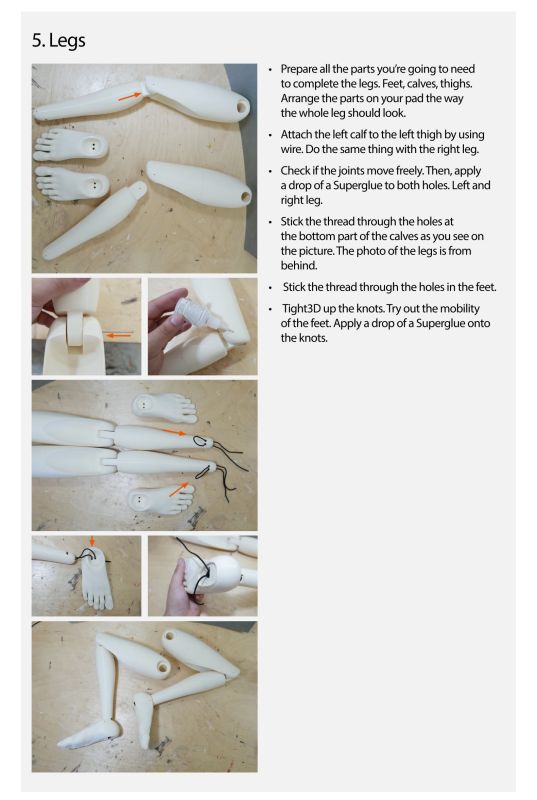 5. Legs

• Prepare all the parts you're going to need to complete the legs. Feet, calves, thighs. Arrange the parts on your pad the way the whole leg should look.

• Attach the left calf to the left thigh by using wire. Do the same thing with the right leg.

• Check if the joints move freely. Then, apply a drop of a Superglue to both holes. Left and right leg.

• Stick the thread through the holes at the bottom part of the calves as you see on the picture. The photo of the legs is from behind.

• Stick the thread through the holes in the feet.

• Tight3D up the knots. Try out the mobility of the feet. Apply a drop of a Superglue onto the knots.