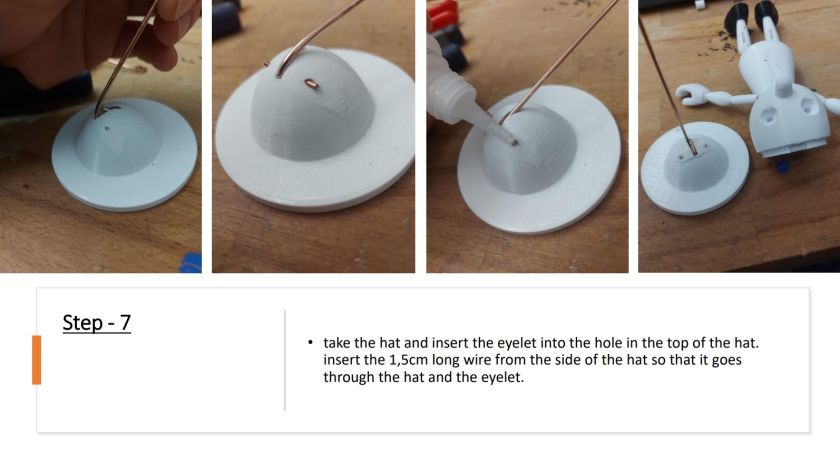 Step - 7

• take the hat and insert the eyelet into the hole in the top of the hat. insert the 1,5cm long wire from the side of the hat so that it goes through the hat and the eyelet.