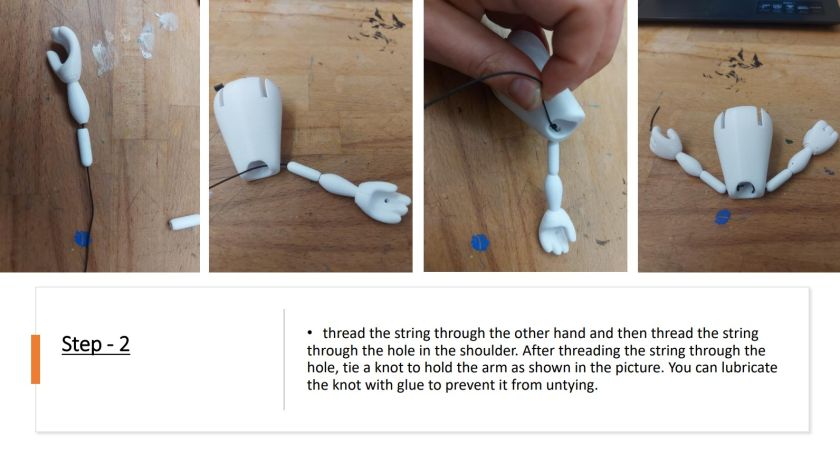 Step - 2

• thread the string through the other hand and then thread the string through the hole in the shoulder. After threading the string through the hole, tie a knot to hold the arm as shown in the picture. You can lubricate the knot with glue to prevent it from untying.